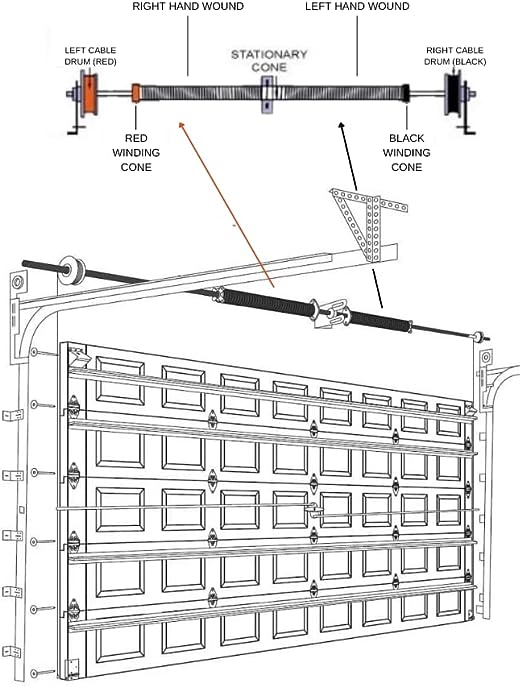 RIGHT HAND WOUND
LEFT HAND WOUND
LEFT CABLE DRUM (RED)
STATIONARY CONE
RIGHT CABLE DRUM (BLACK)
RED WINDING CONE
BLACK WINDING CONE