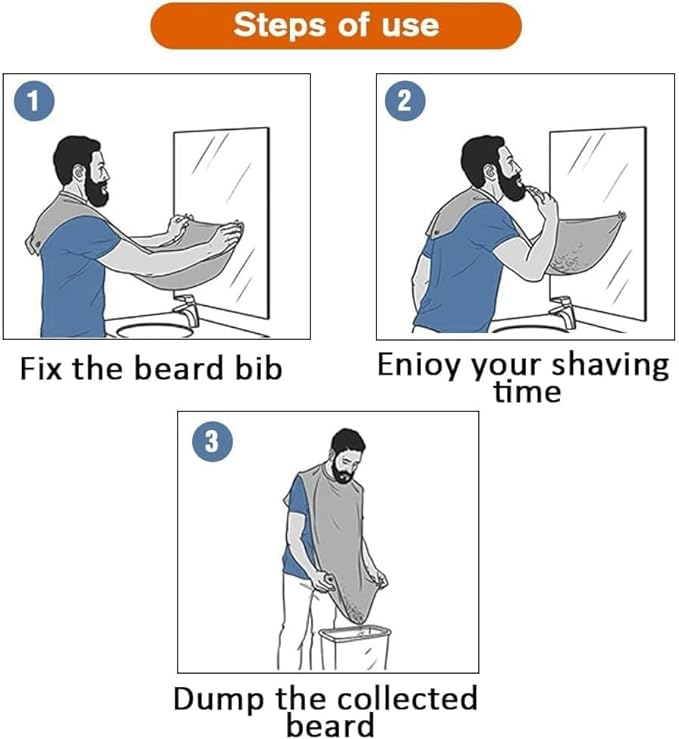 Steps of use

1

Fix the beard bib

2

Enioy your shaving time

3

Dump the collected beard